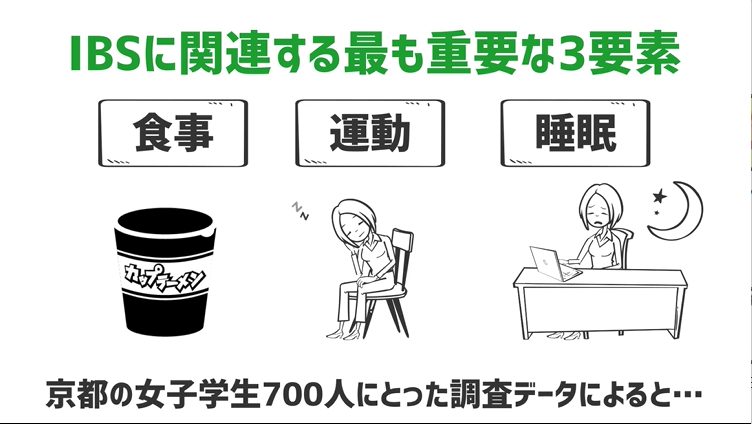 IBSに関連する最も重要な3要素

食事

運動

睡眠

カップラーメン

京都の女子学生700人にとった調査データによると…